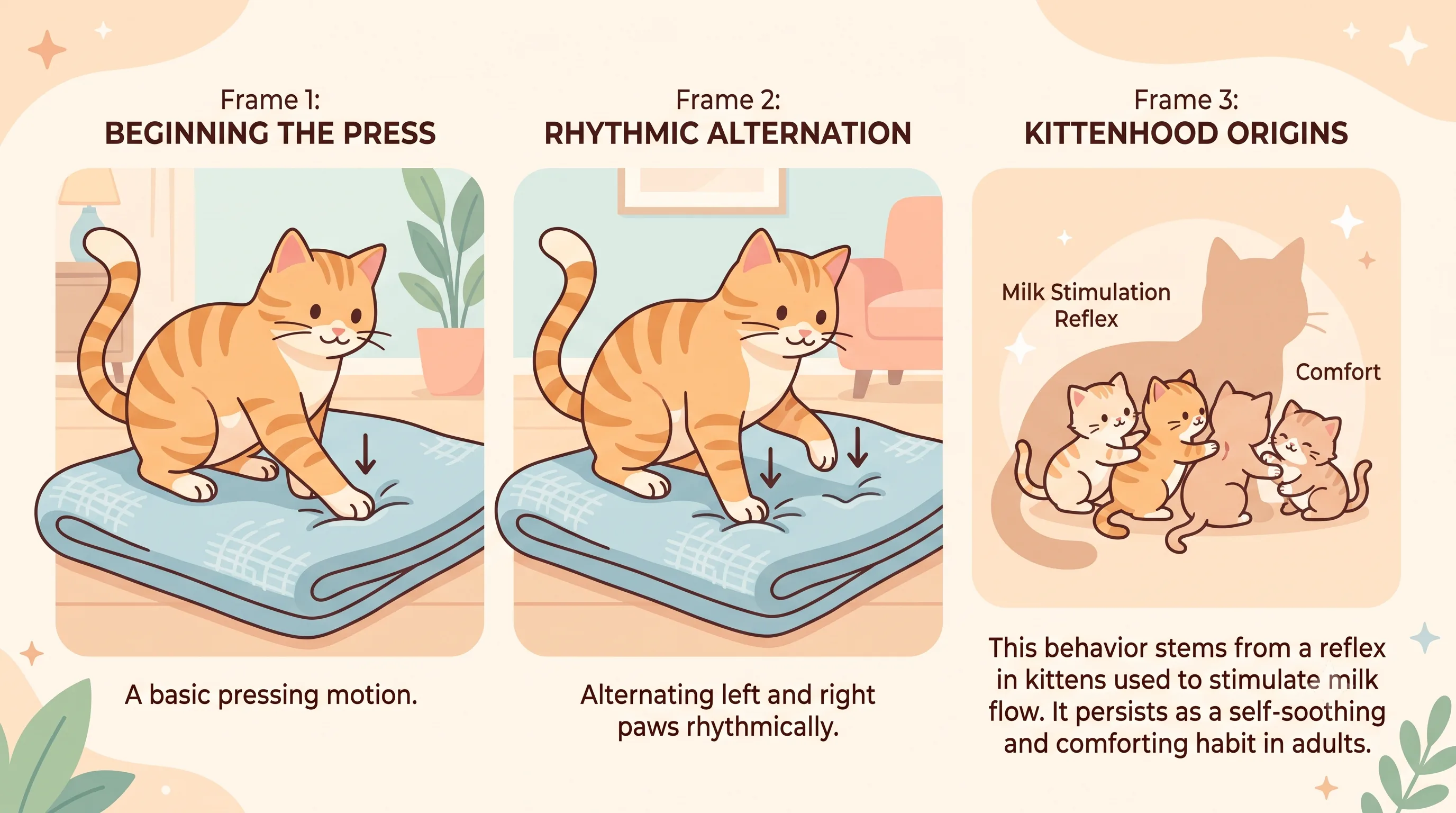 Frame 1:
BEGINNING THE PRESS

A basic pressing motion.

Frame 2:
RHYTHMIC ALTERNATION

Alternating left and right paws rhythmically.

Frame 3:
KITTENHOOD ORIGINS

Milk Stimulation Reflex

Comfort

This behavior stems from a reflex in kittens used to stimulate milk flow. It persists as a self-soothing and comforting habit in adults.